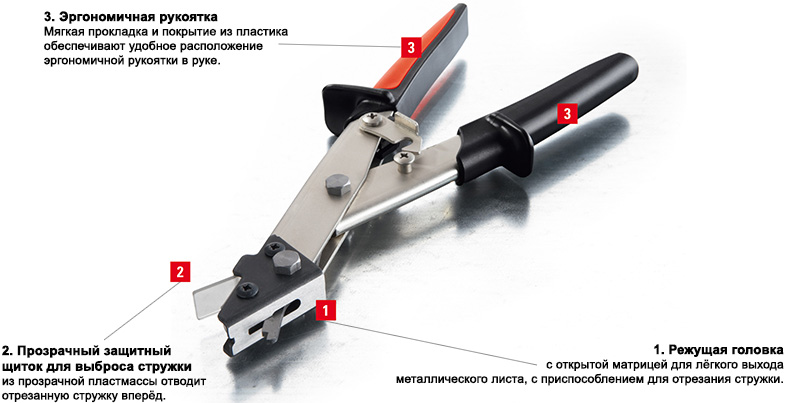 3. Эргономичная рукоятка
Мягкая прокладка и покрытие из пластика обеспечивают удобное расположение эргономичной рукоятки в руке.

3

3

2

1

2. Прозрачный защитный щиток для выброса стружки
из прозрачной пластмассы отводит отрезанную стружку вперёд.

1. Режущая головка
с открытой матрицей для лёгкого выхода металлического листа, с приспособлением для отрезания стружки.