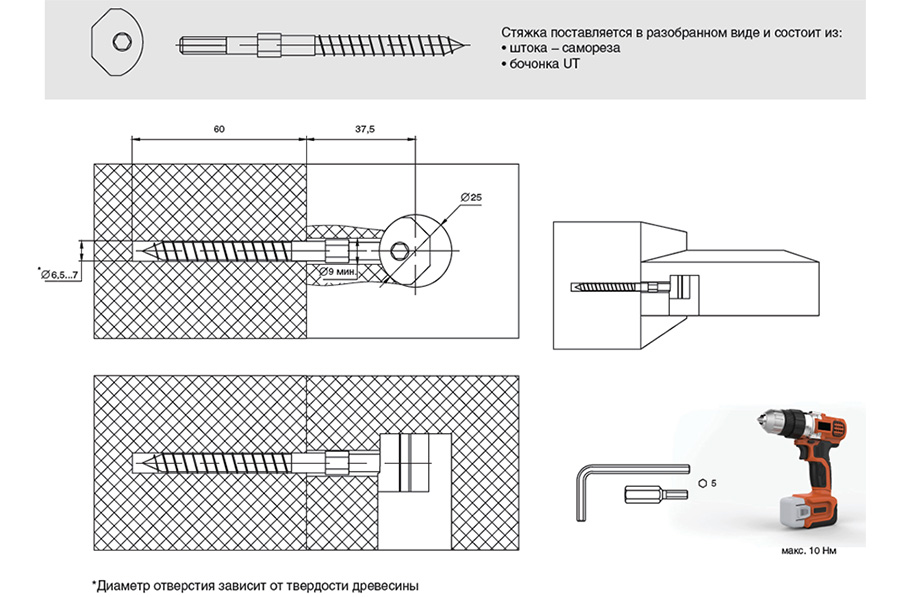 Стяжка поставляется в разобранном виде и состоит из:
• штока – самореза
• бочонка UT

60

37,5

Ø25

*Ø6,5...7

Ø9 мин.

5

макс. 10 Нм

*Диаметр отверстия зависит от твердости древесины