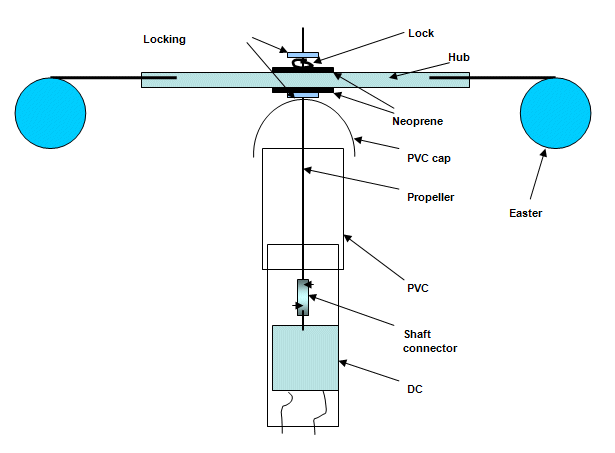 Locking

Lock

Hub

Neoprene

PVC cap

Propeller

Easter

PVC

Shaft connector

DC