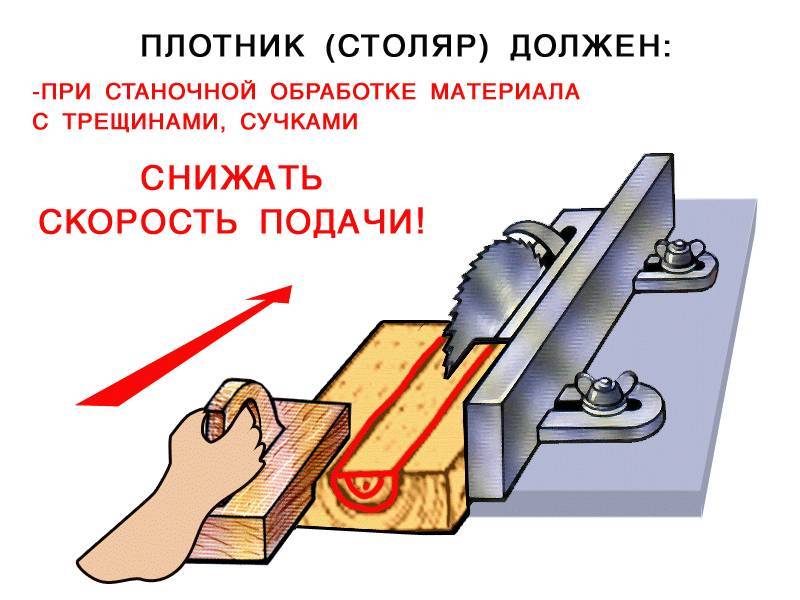 ПЛОТНИК (СТОЛЯР) ДОЛЖЕН:

-ПРИ СТАНОЧНОЙ ОБРАБОТКЕ МАТЕРИАЛА С ТРЕЩИНАМИ, СУЧКАМИ

СНИЖАТЬ СКОРОСТЬ ПОДАЧИ!