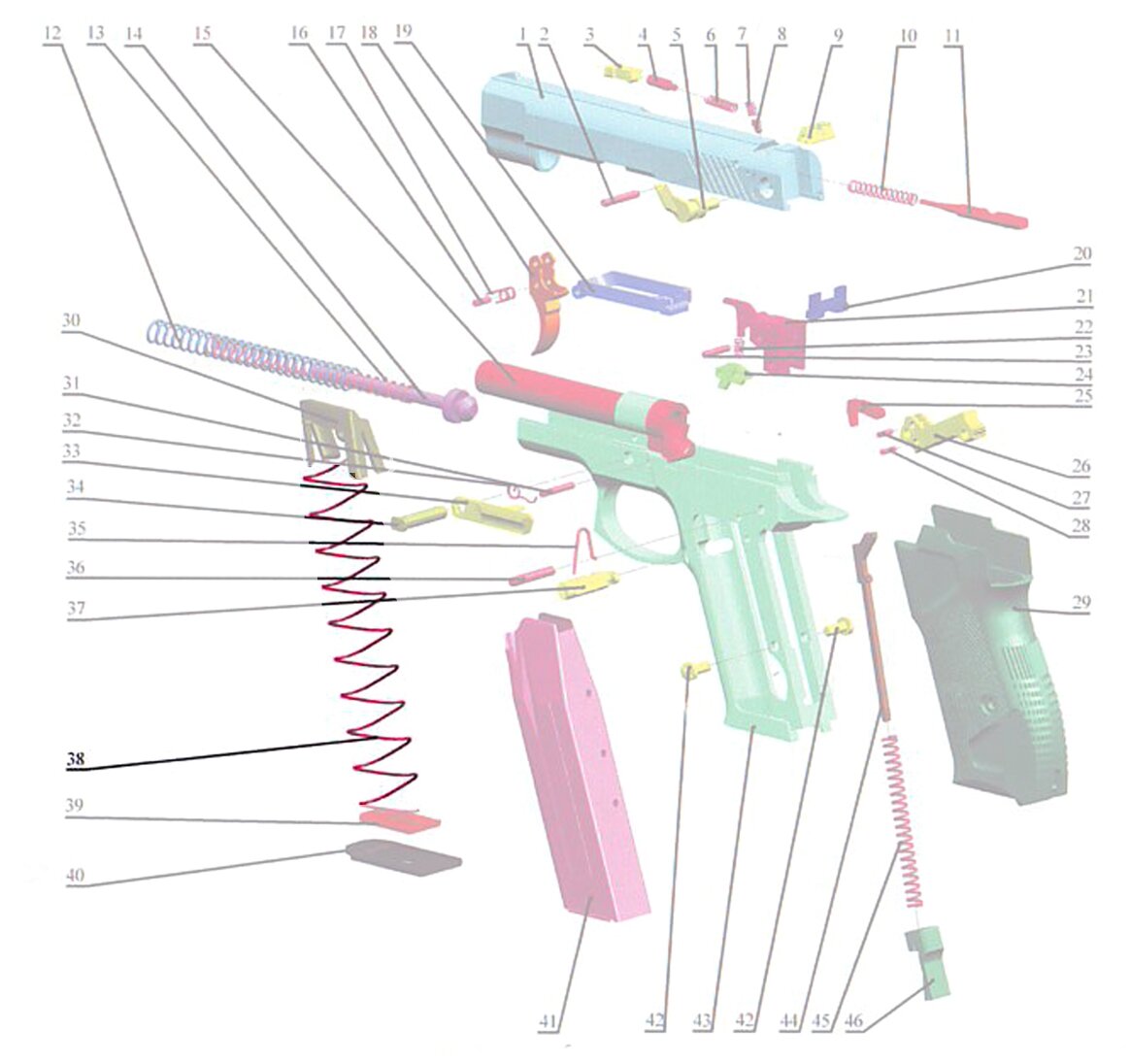 12 13 14 15 16 17 18 19 1 2 3 4 5 6 7 8 9 10 11

20
21
22
23
24
25
26
27
28
29

30
31
32
33
34
35
36
37
38
39
40

41 42 43 42 44 45 46