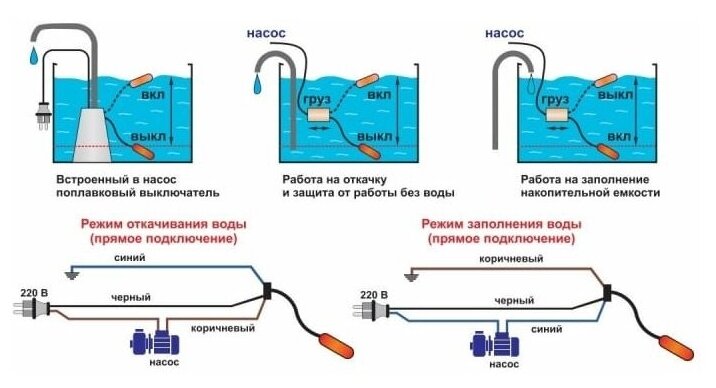 вкл
выкл
Встроенный в насос поплавковый выключатель

насос
груз
вкл
выкл
Работа на откачку и защита от работы без воды

насос
груз
вкл
выкл
Работа на заполнение накопительной емкости

Режим откачивания воды (прямое подключение)
синий
220 В
черный
коричневый
насос

Режим заполнения воды (прямое подключение)
коричневый
220 В
черный
синий
насос