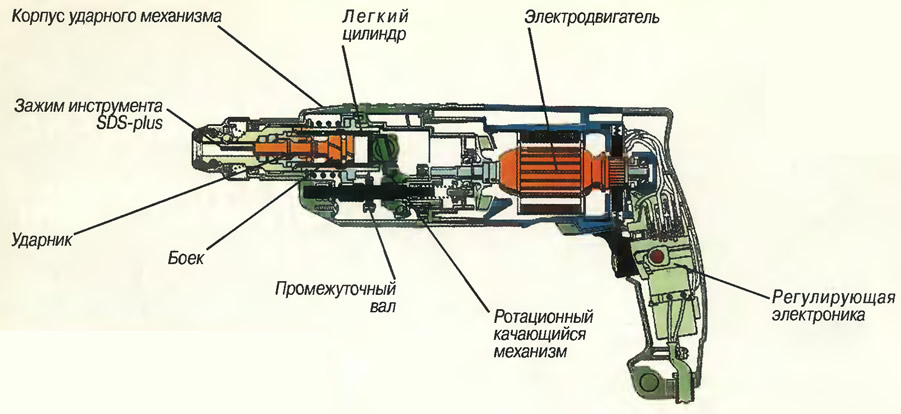 Корпус ударного механизма

Легкий цилиндр

Электродвигатель

Зажим инструмента SDS-plus

Ударник

Боек

Промежуточный вал

Ротационный качающийся механизм

Регулирующая электроника