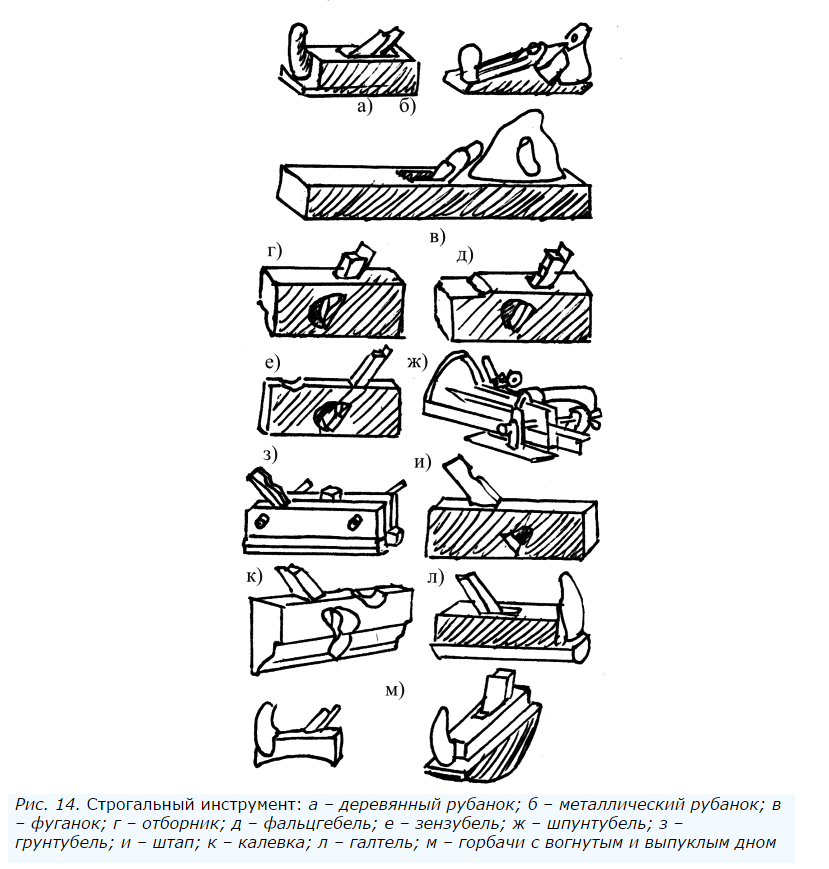 а) б)

в)

г)

д)

е)

ж)

з)

и)

к)

л)

м)

Рис. 14. Строгальный инструмент: а – деревянный рубанок; б – металлический рубанок; в – фуганок; г – отборник; д – фальцгебель; е – зензубель; ж – шпунтубель; з – грунтубель; и – штап; к – калевка; л – галтель; м – горбачи с вогнутым и выпуклым дном