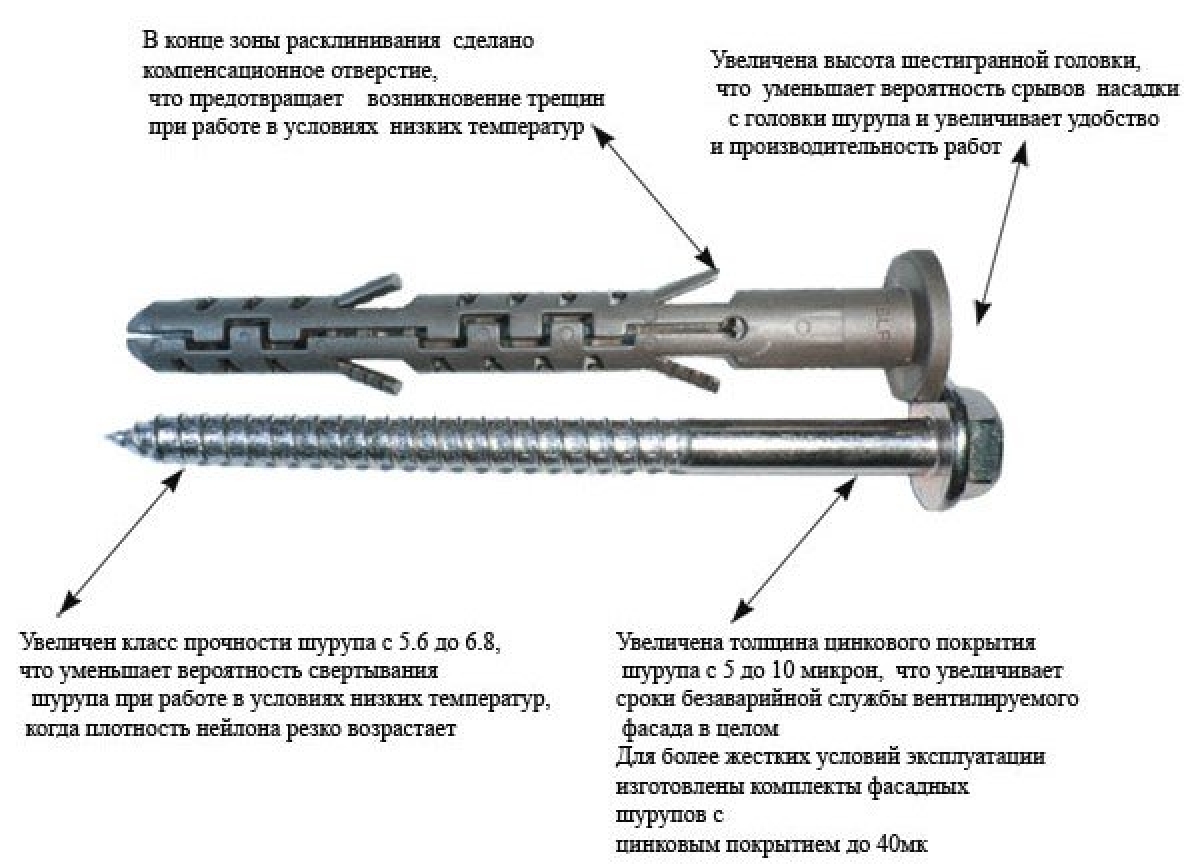 В конце зоны расклинивания сделано компенсационное отверстие, что предотвращает возникновение трещин при работе в условиях низких температур

Увеличена высота шестигранной головки, что уменьшает вероятность срывов насадки с головки шурупа и увеличивает удобство и производительность работ

Увеличен класс прочности шурупа с 5.6 до 6.8, что уменьшает вероятность свертывания шурупа при работе в условиях низких температур, когда плотность нейлона резко возрастает

Увеличена толщина цинкового покрытия шурупа с 5 до 10 микрон, что увеличивает сроки безаварийной службы вентилируемого фасада в целом
Для более жестких условий эксплуатации изготовлены комплекты фасадных шурупов с
цинковым покрытием до 40мк