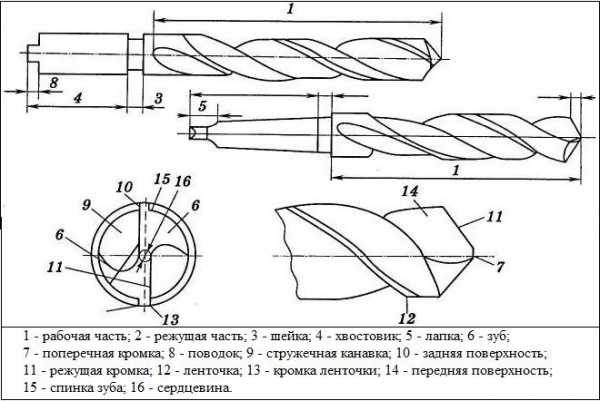 1

8

4

3

5

1

10

15

16

9

6

6

11

13

14

11

7

12

1 - рабочая часть; 2 - режущая часть; 3 - шейка; 4 - хвостовик; 5 - лапка; 6 - зуб; 7 - поперечная кромка; 8 - поводок; 9 - стружечная канавка; 10 - задняя поверхность; 11 - режущая кромка; 12 - ленточка; 13 - кромка ленточки; 14 - передняя поверхность; 15 - спинка зуба; 16 - сердцевина.